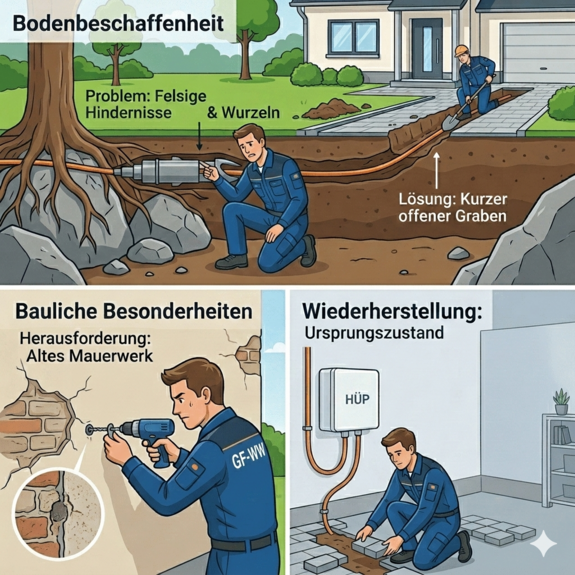 Bodenbeschaffenheit

Problem: Felsige Hindernisse & Wurzeln

Lösung: Kurzer offener Graben

Bauliche Besonderheiten

Herausforderung: Altes Mauerwerk

GF-WW

Wiederherstellung: Ursprungszustand

HÜP